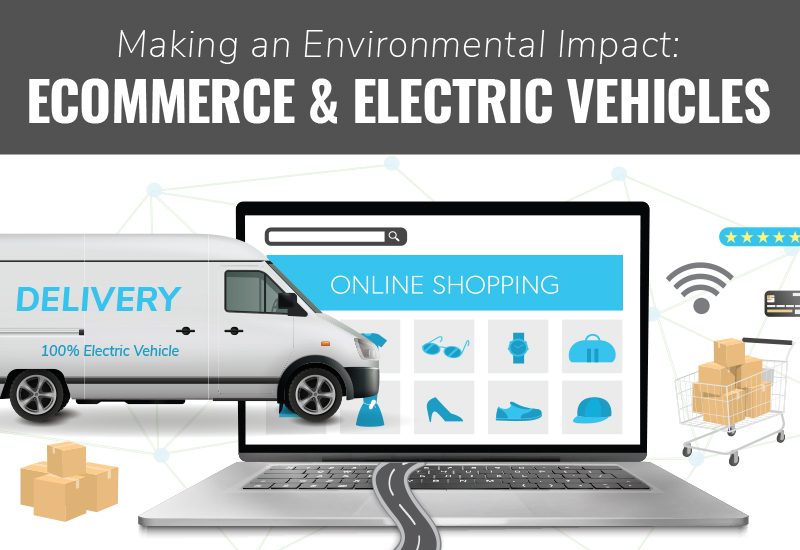 Making an Environmental Impact:
ECOMMERCE & ELECTRIC VEHICLES

DELIVERY
100% Electric Vehicle

ONLINE SHOPPING