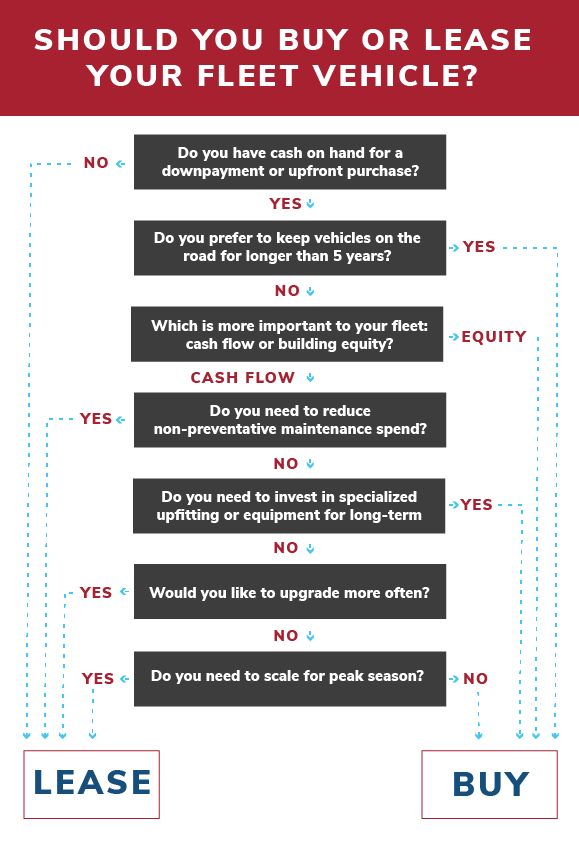 SHOULD YOU BUY OR LEASE YOUR FLEET VEHICLE?

NO

Do you have cash on hand for a downpayment or upfront purchase?

YES

Do you prefer to keep vehicles on the road for longer than 5 years?

YES

NO

Which is more important to your fleet: cash flow or building equity?

EQUITY

CASH FLOW

YES

Do you need to reduce non-preventative maintenance spend?

NO

Do you need to invest in specialized upfitting or equipment for long-term

YES

NO

YES

Would you like to upgrade more often?

NO

YES

Do you need to scale for peak season?

NO

LEASE

BUY